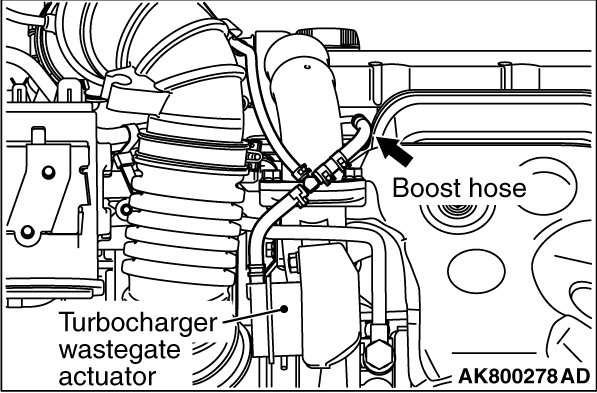 Boost hose

Turbocharger wastegate actuator

AK800278 AD