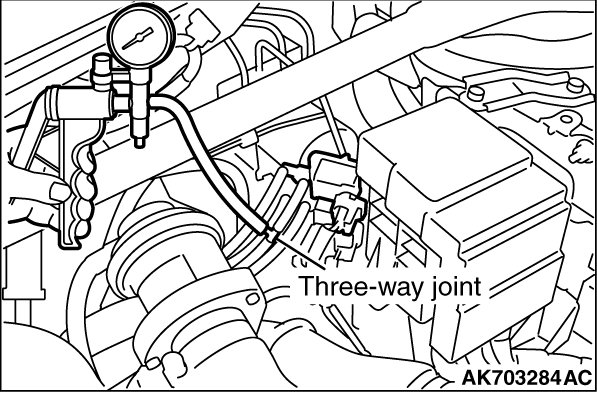 Three-way joint

AK703284AC