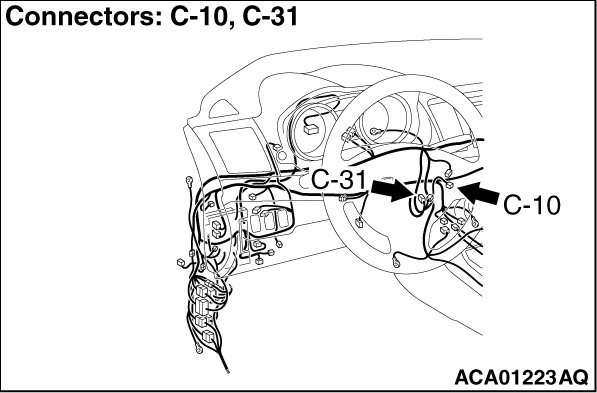 Connectors: C-10, C-31

C-31

C-10

ACA01223AQ