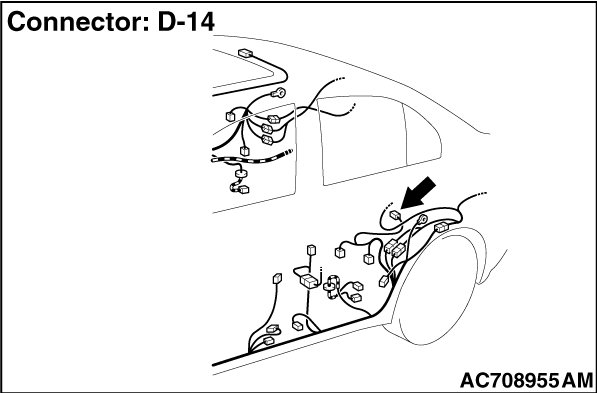 Connector: D-14

AC708955AM