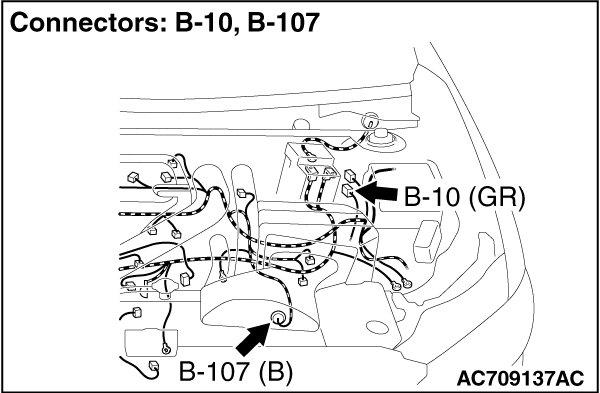 Connectors: B-10, B-107

B-10 (GR)

B-107 (B)

AC709137AC