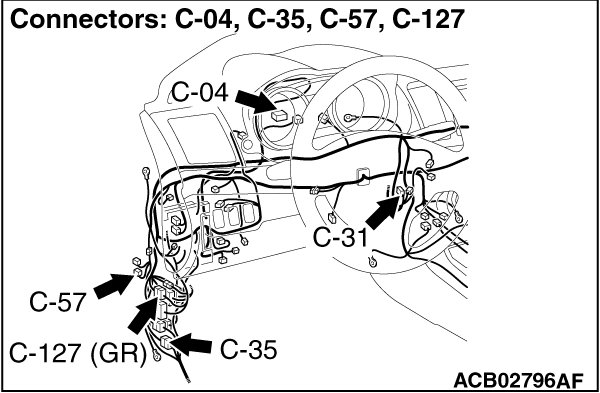 Connectors: C-04, C-35, C-57, C-127

C-04

C-31

C-57

C-127 (GR)

C-35

ACB02796AF