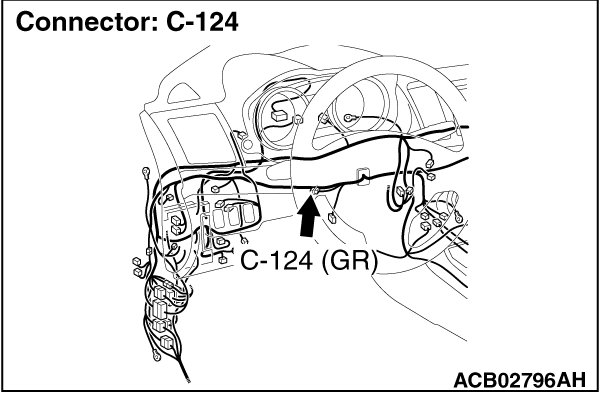 Connector: C-124

C-124 (GR)

ACB02796AH