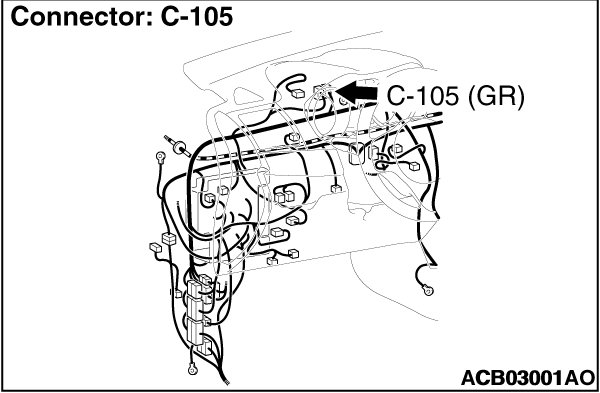 Connector: C-105

C-105 (GR)

ACB03001AO