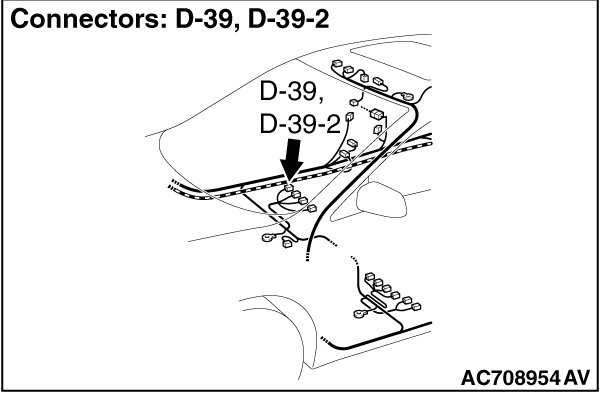 Connectors: D-39, D-39-2

D-39,
D-39-2

AC708954 AV