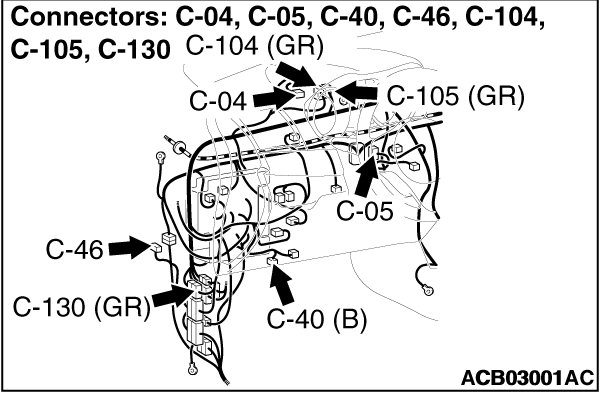 Connectors: C-04, C-05, C-40, C-46, C-104, C-105, C-130

C-104 (GR)

C-04

C-105 (GR)

C-05

C-46

C-130 (GR)

C-40 (B)

ACB03001AC