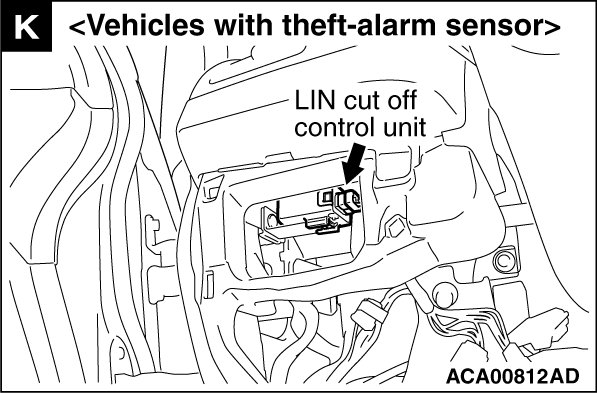 K <Vehicles with theft-alarm sensor>

LIN cut off control unit

ACA00812AD