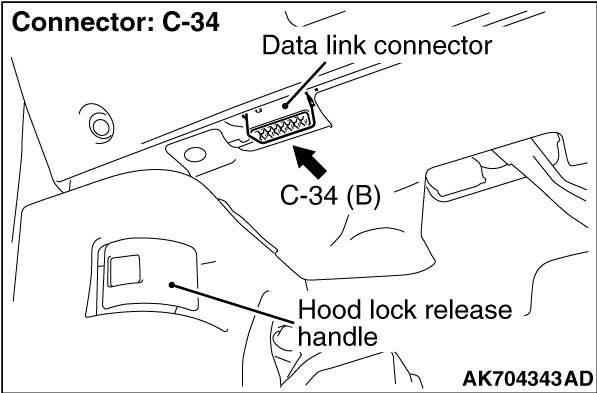 Connector: C-34

Data link connector

C-34 (B)

Hood lock release handle

AK704343AD