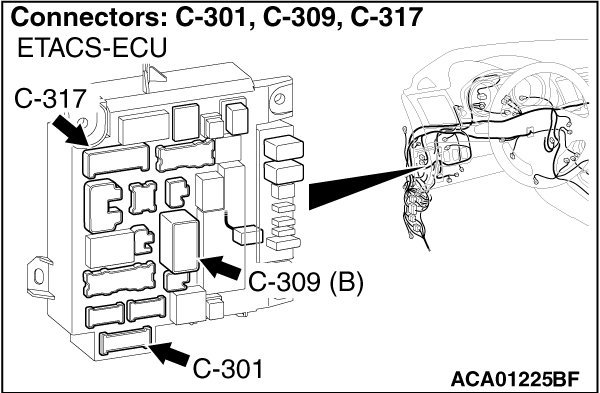 Connectors: C-301, C-309, C-317
ETACS-ECU
C-317
C-309 (B)
C-301
ACA01225BF