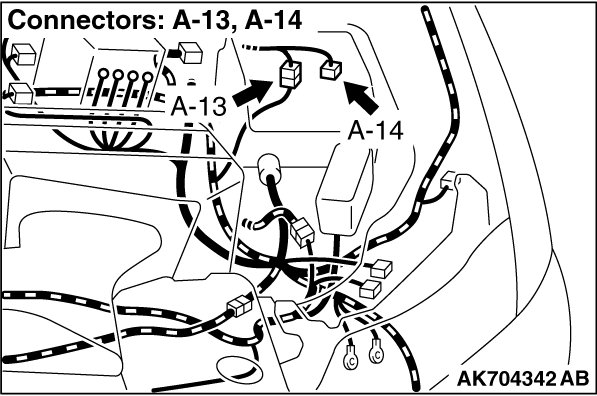 Connectors: A-13, A-14

A-13

A-14

AK704342 AB