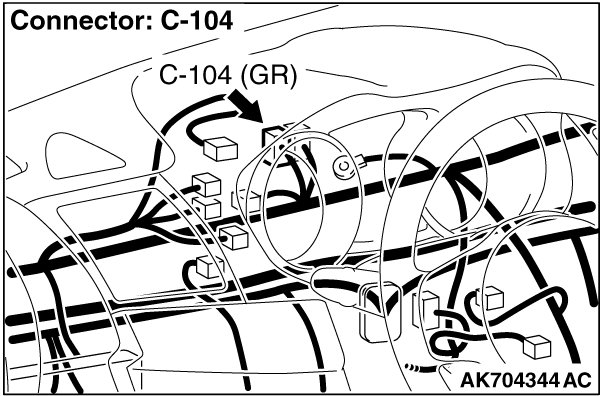 Connector: C-104

C-104 (GR)

AK704344 AC