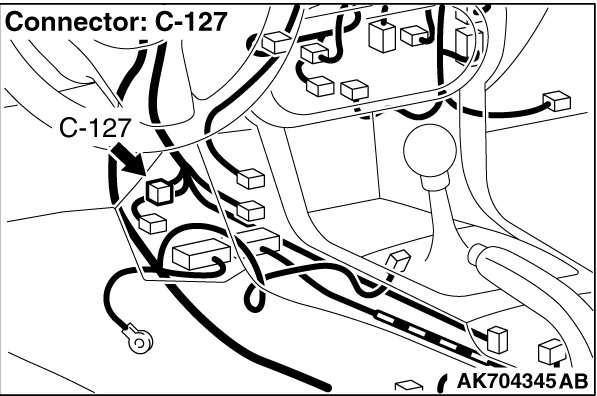 Connector: C-127

C-127

AK704345AB