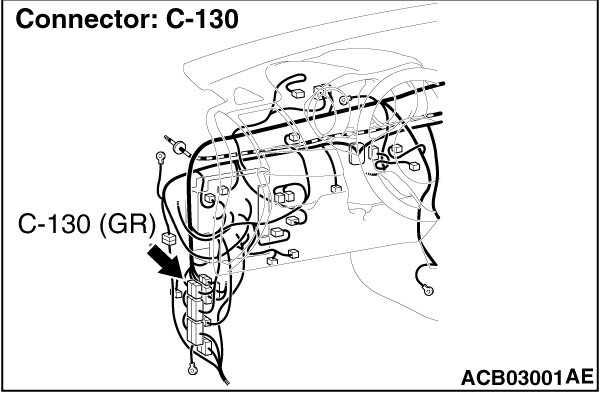 Connector: C-130

C-130 (GR)

ACB03001AE