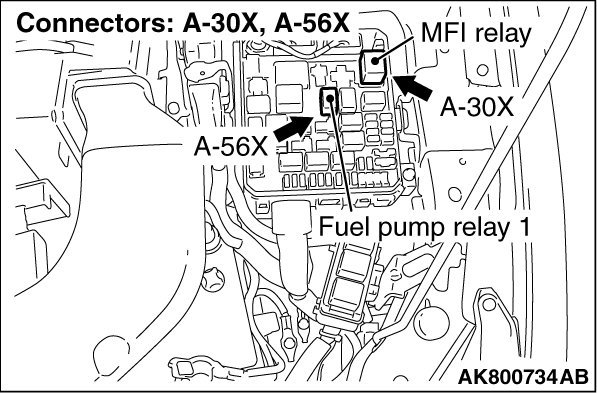 Connectors: A-30X, A-56X

MFI relay

A-30X

A-56X

Fuel pump relay 1

AK800734AB