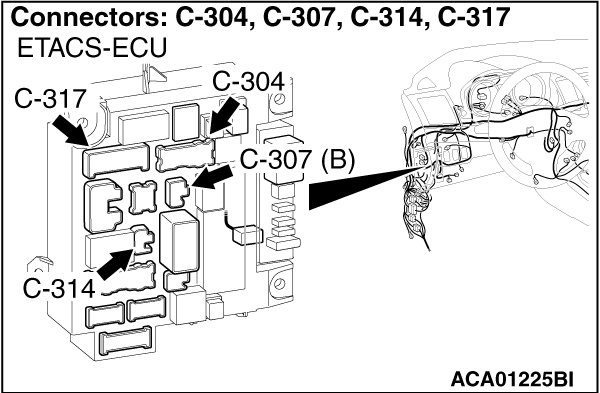 Connectors: C-304, C-307, C-314, C-317
ETACS-ECU

C-317
C-304
C-307 (B)
C-314

ACA01225BI