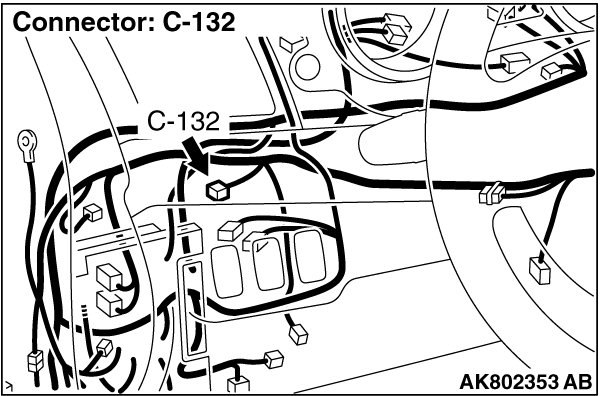 Connector: C-132

C-132

AK802353 AB