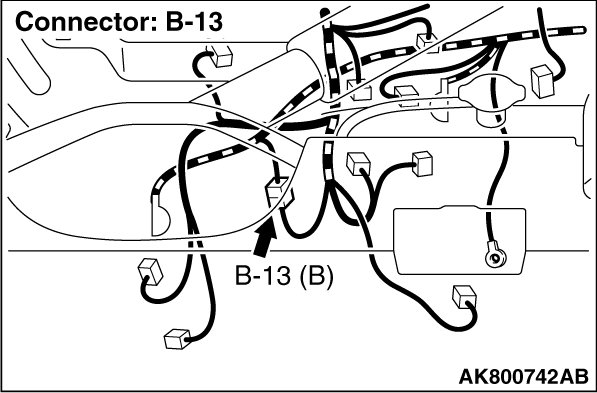 Connector: B-13

B-13 (B)

AK800742AB