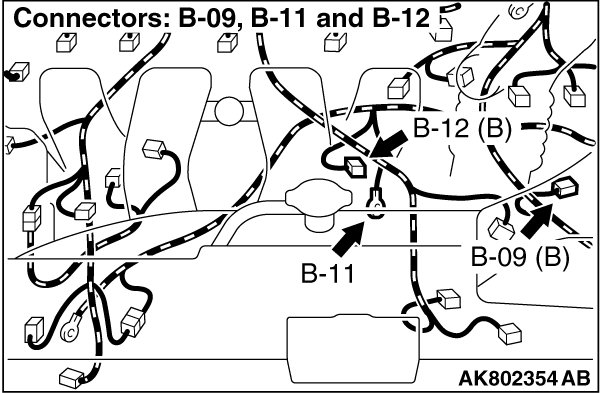 Connectors: B-09, B-11 and B-12

B-12 (B)

B-11

B-09 (B)

AK802354 AB