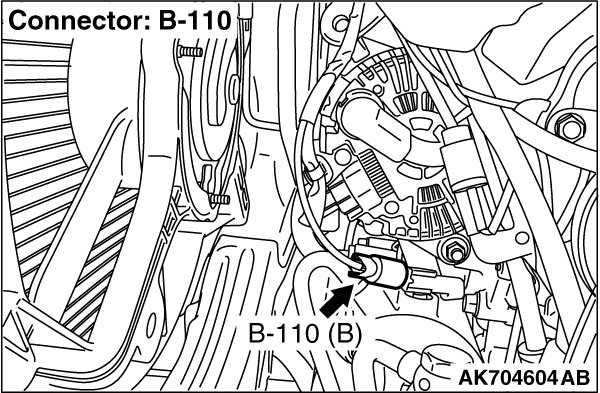 Connector: B-110

B-110 (B)

AK704604 AB