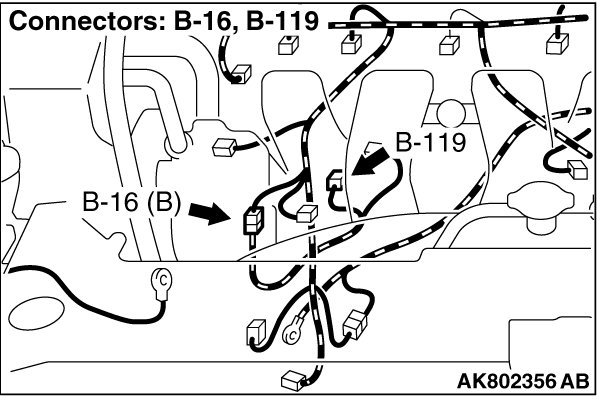 Connectors: B-16, B-119

B-119

B-16 (B)

AK802356 AB