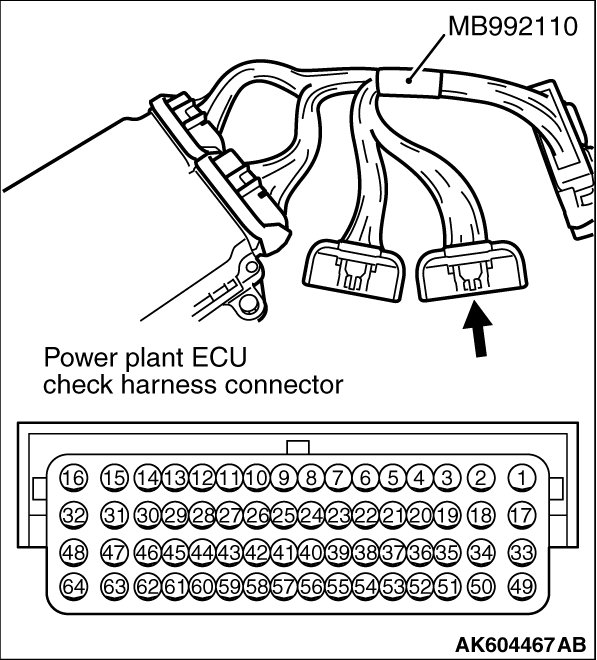 MB992110

Power plant ECU check harness connector

16 15 14 13 12 11 10 9 8 7 6 5 4 3 2 1
32 31 30 29 28 27 26 25 24 23 22 21 20 19 18 17
48 47 46 45 44 43 42 41 40 39 38 37 36 35 34 33
64 63 62 61 60 59 58 57 56 55 54 53 52 51 50 49

AK604467AB