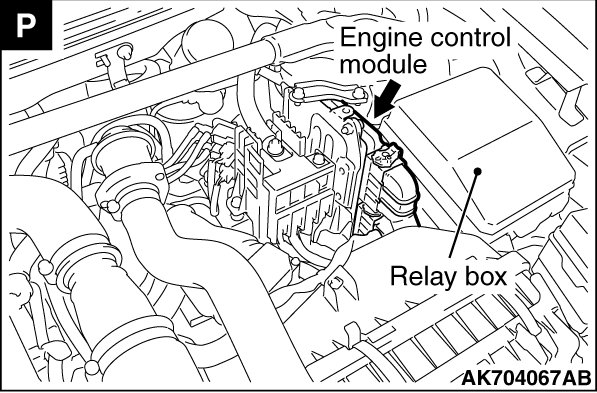 P

Engine control module

Relay box

AK704067AB