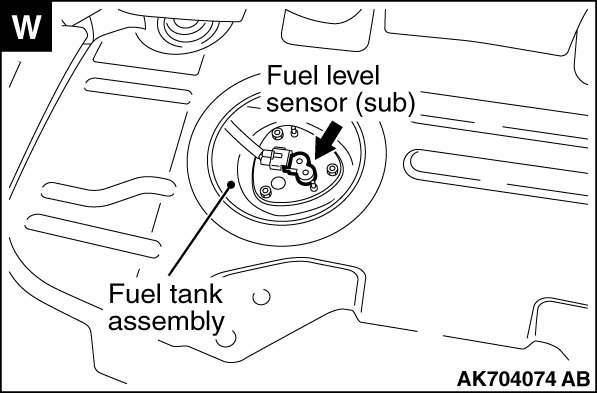 W

Fuel level sensor (sub)

Fuel tank assembly

AK704074 AB