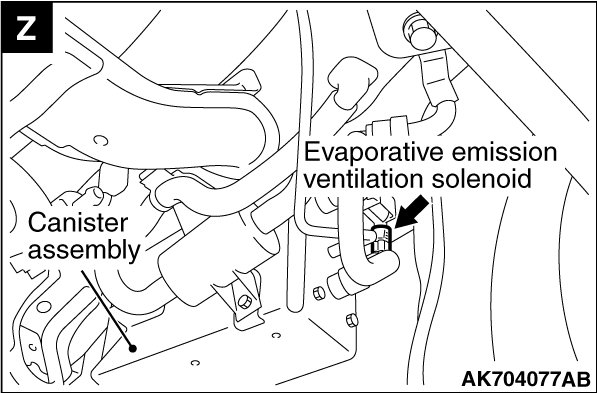 Z

Evaporative emission ventilation solenoid

Canister assembly

AK704077AB