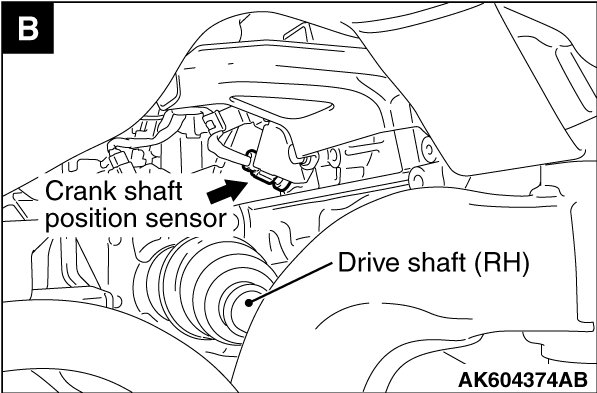 B

Crank shaft position sensor

Drive shaft (RH)

AK604374AB