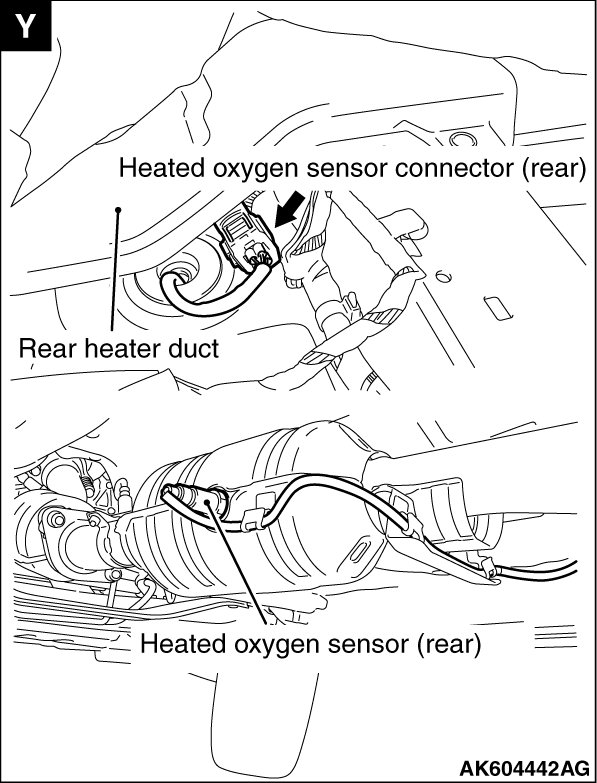 Y

Heated oxygen sensor connector (rear)

Rear heater duct

Heated oxygen sensor (rear)

AK604442AG