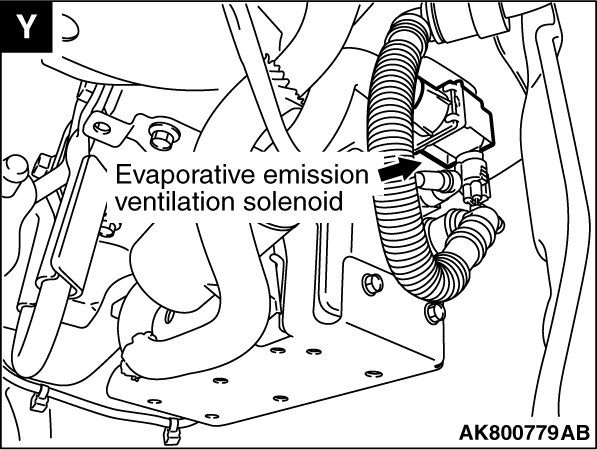 Y

Evaporative emission ventilation solenoid

AK800779AB