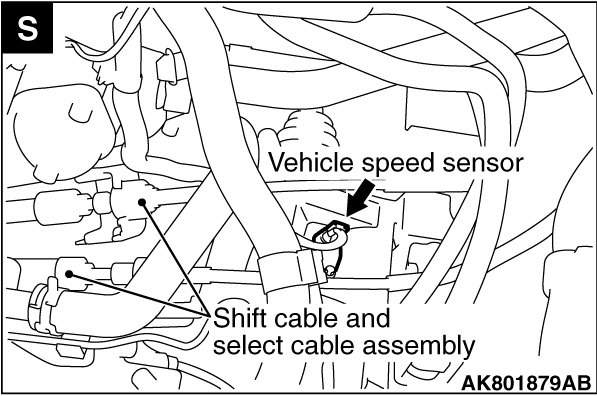 S

Vehicle speed sensor

Shift cable and select cable assembly

AK801879AB