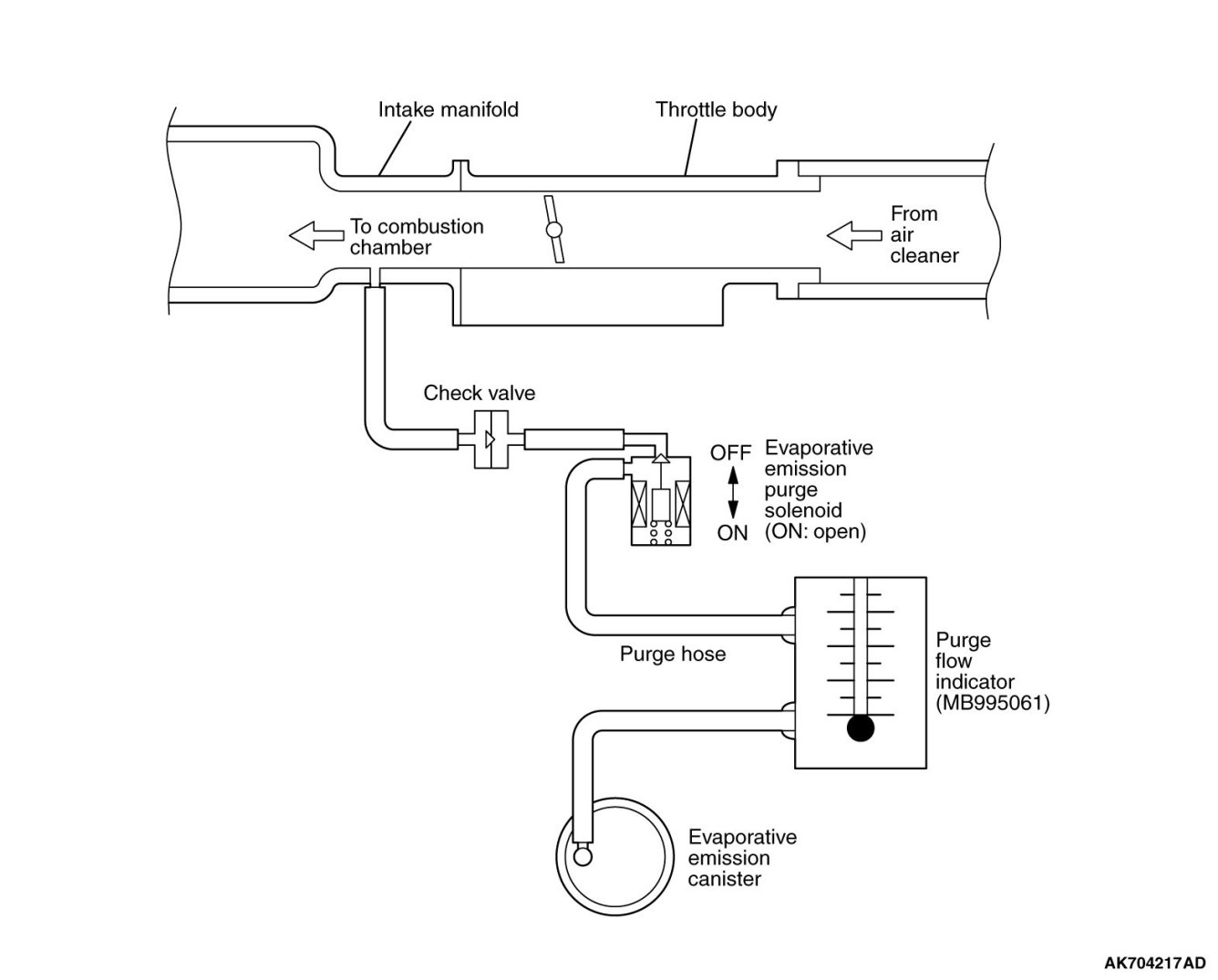 Intake manifold

Throttle body

To combustion chamber

From air cleaner

Check valve

OFF

ON

Evaporative emission purge solenoid (ON: open)

Purge hose

Purge flow indicator (MB995061)

Evaporative emission canister

AK704217AD