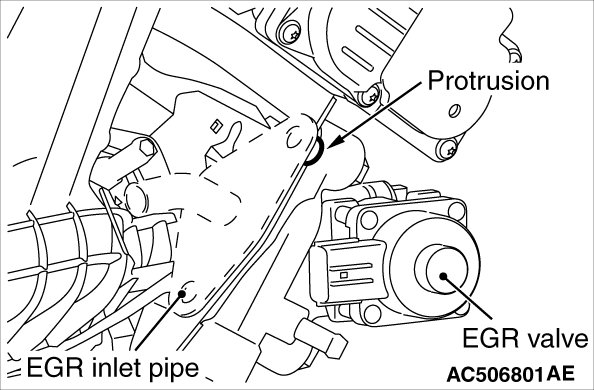 Protrusion

EGR valve

EGR inlet pipe

AC506801AE