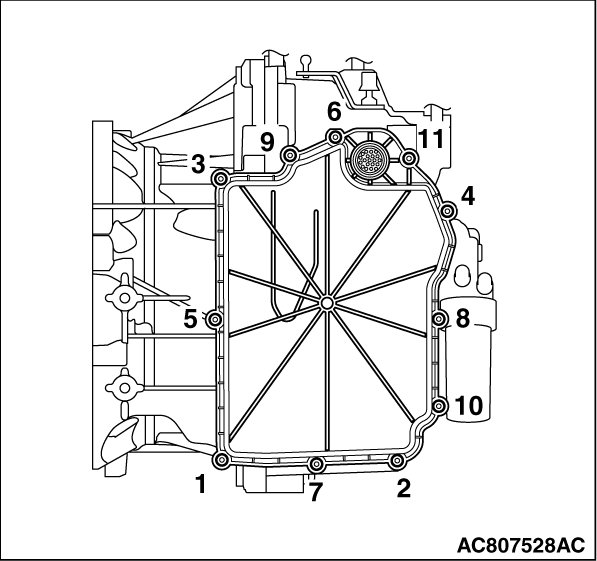 6
9
11
3
4
5
8
10
1
7
2
AC807528AC