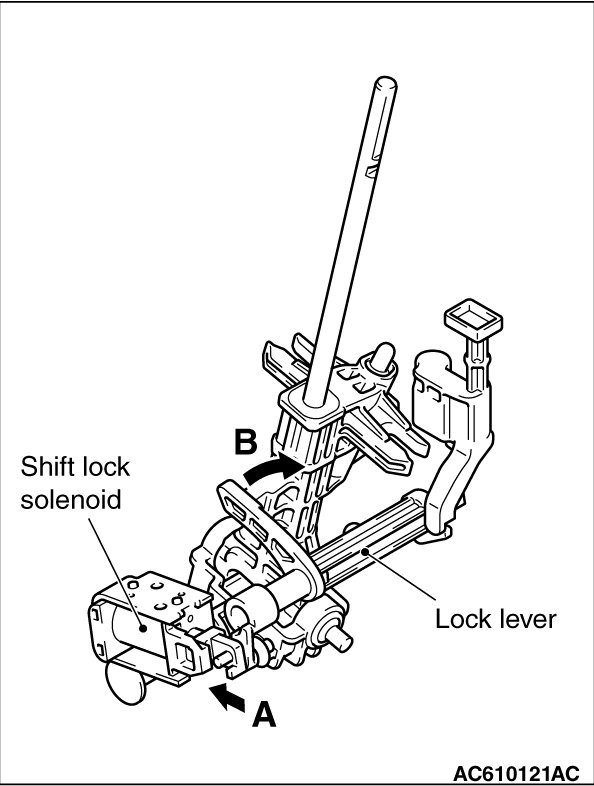 B

Shift lock solenoid

Lock lever

A

AC610121AC