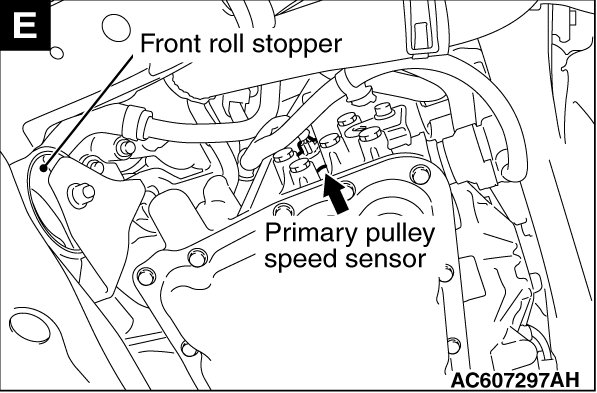 E

Front roll stopper

Primary pulley speed sensor

AC607297AH