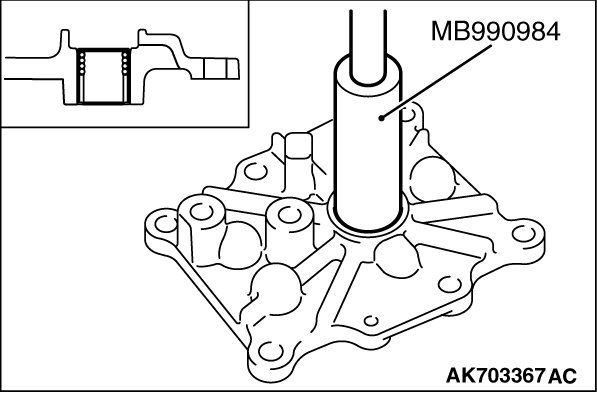 MB990984

AK703367 AC