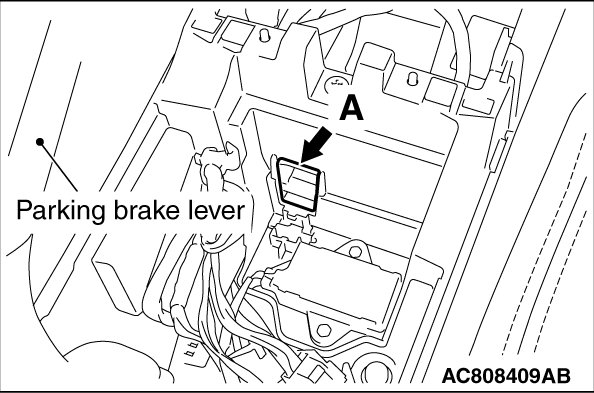 A

Parking brake lever

AC808409AB