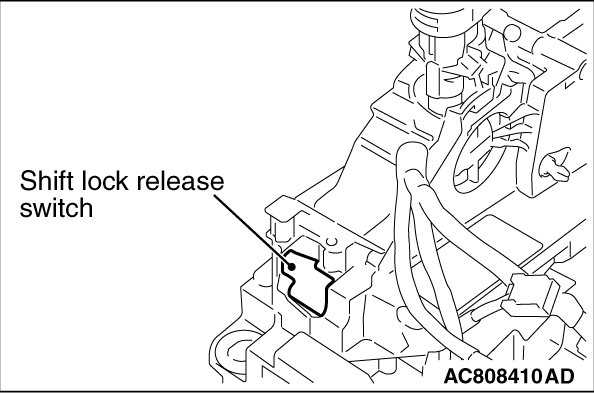 Shift lock release switch

AC808410AD