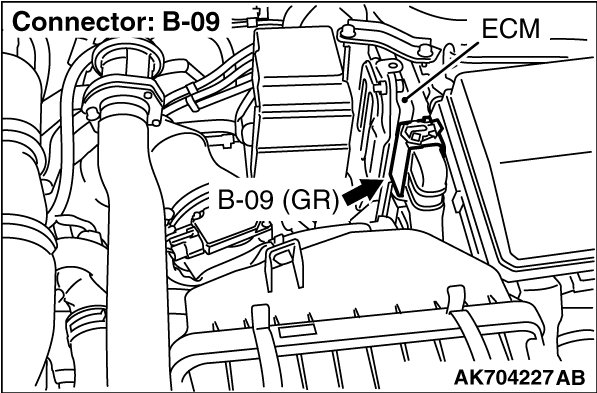 Connector: B-09

ECM

B-09 (GR)

AK704227 AB