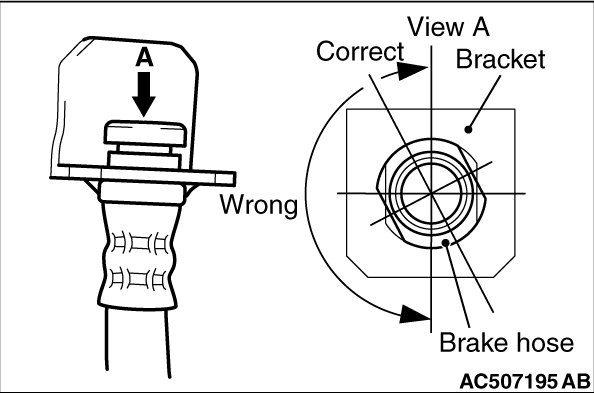 A

View A

Correct

Bracket

Wrong

Brake hose

AC507195 AB