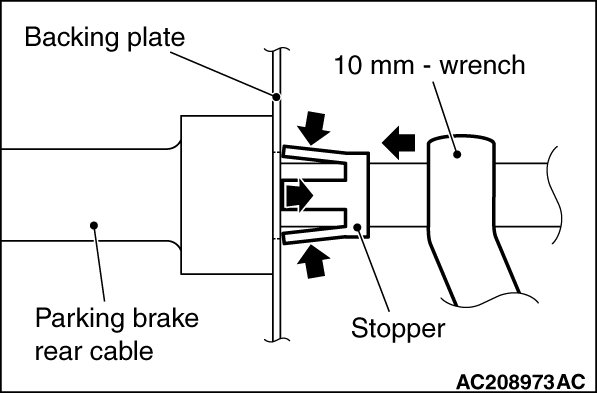 Backing plate

10 mm - wrench

Parking brake rear cable

Stopper

AC208973AC