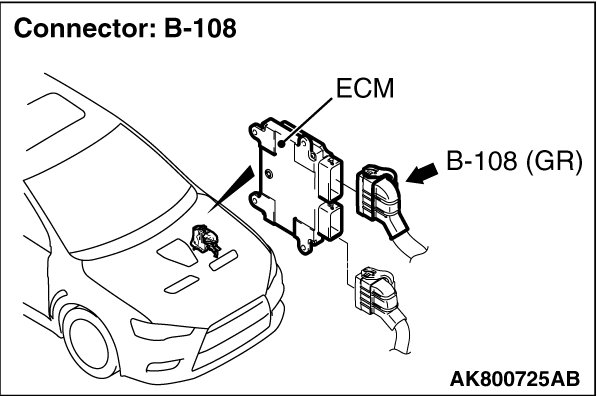 Connector: B-108

ECM

B-108 (GR)

AK800725AB