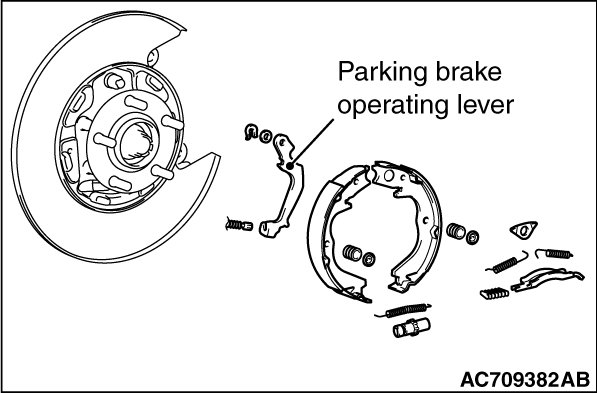 Parking brake operating lever

AC709382AB