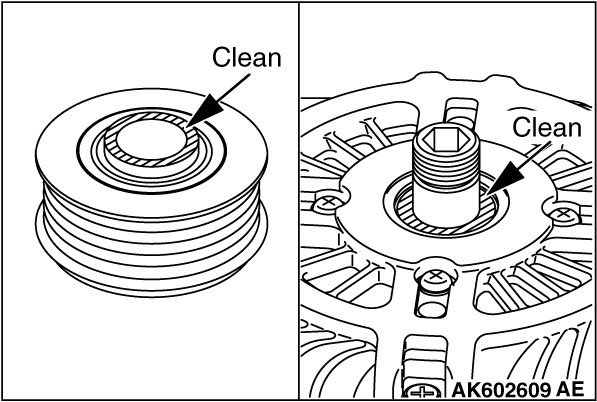 Clean

Clean

AK602609 AE