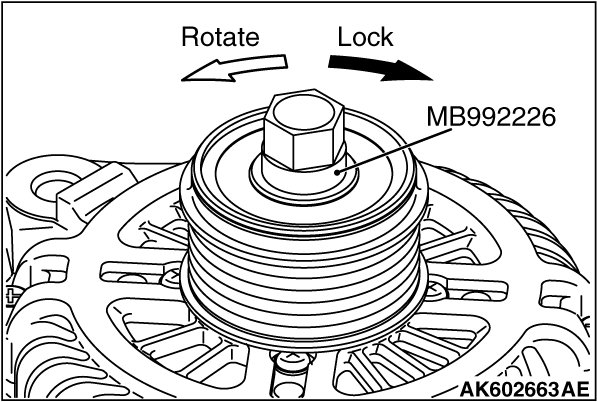 Rotate
Lock
MB992226
AK602663AE