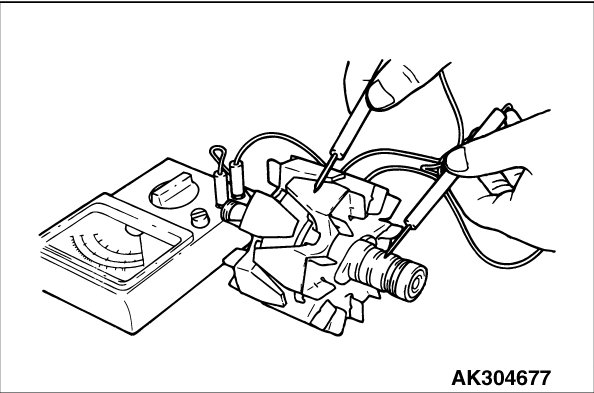 AK304677