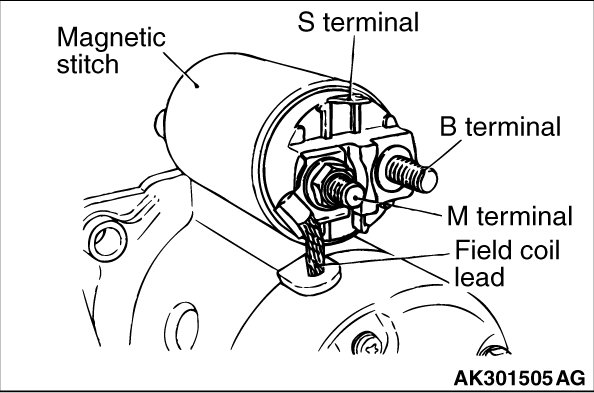 Magnetic stitch

S terminal

B terminal

M terminal

Field coil lead

AK301505 AG