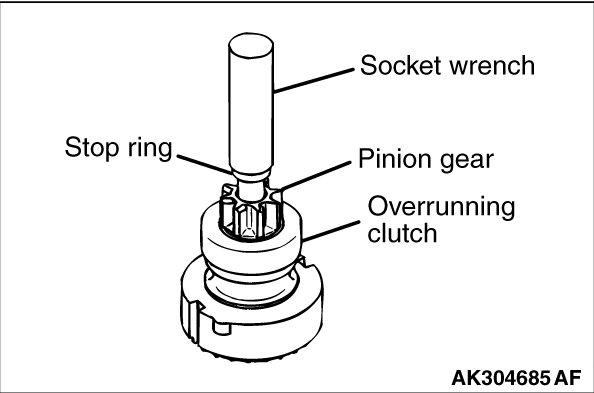 Socket wrench
Stop ring
Pinion gear
Overrunning clutch
AK304685 AF